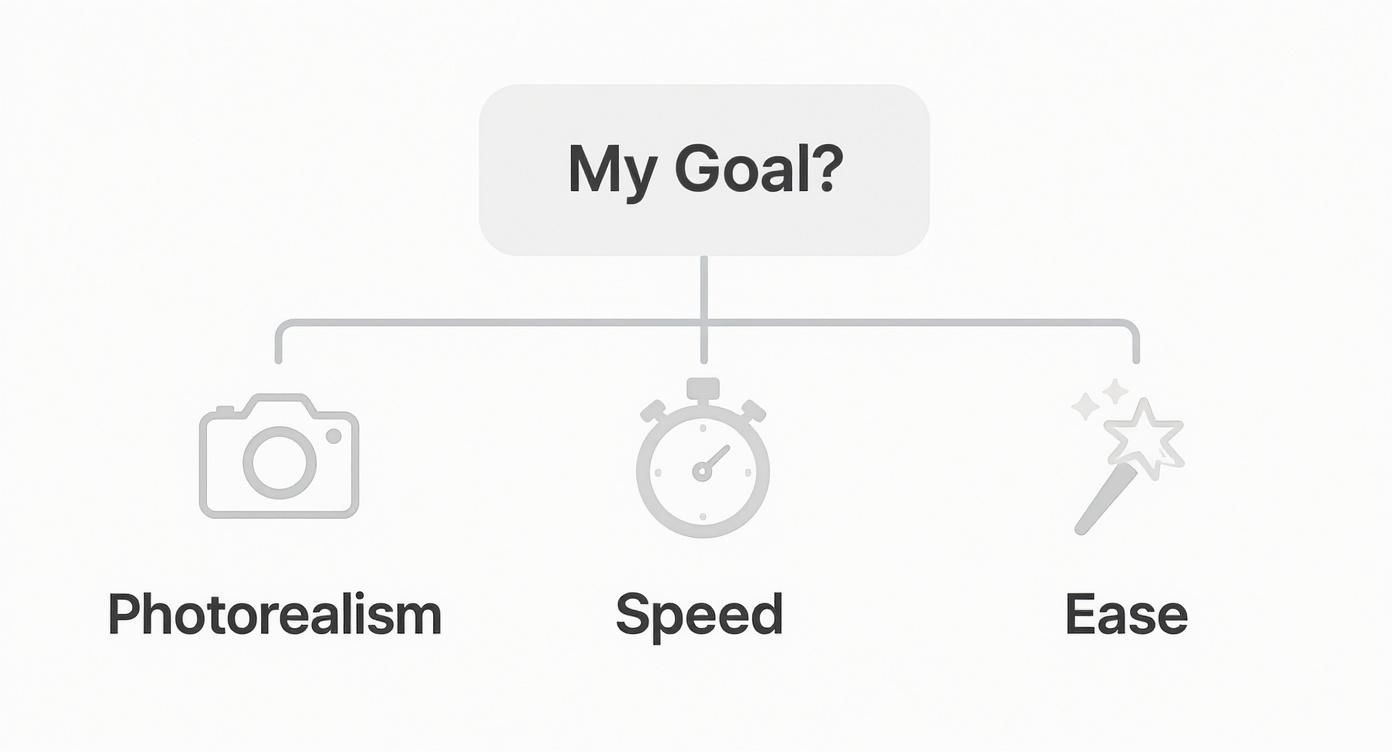 My Goal?

Photorealism

Speed

Ease