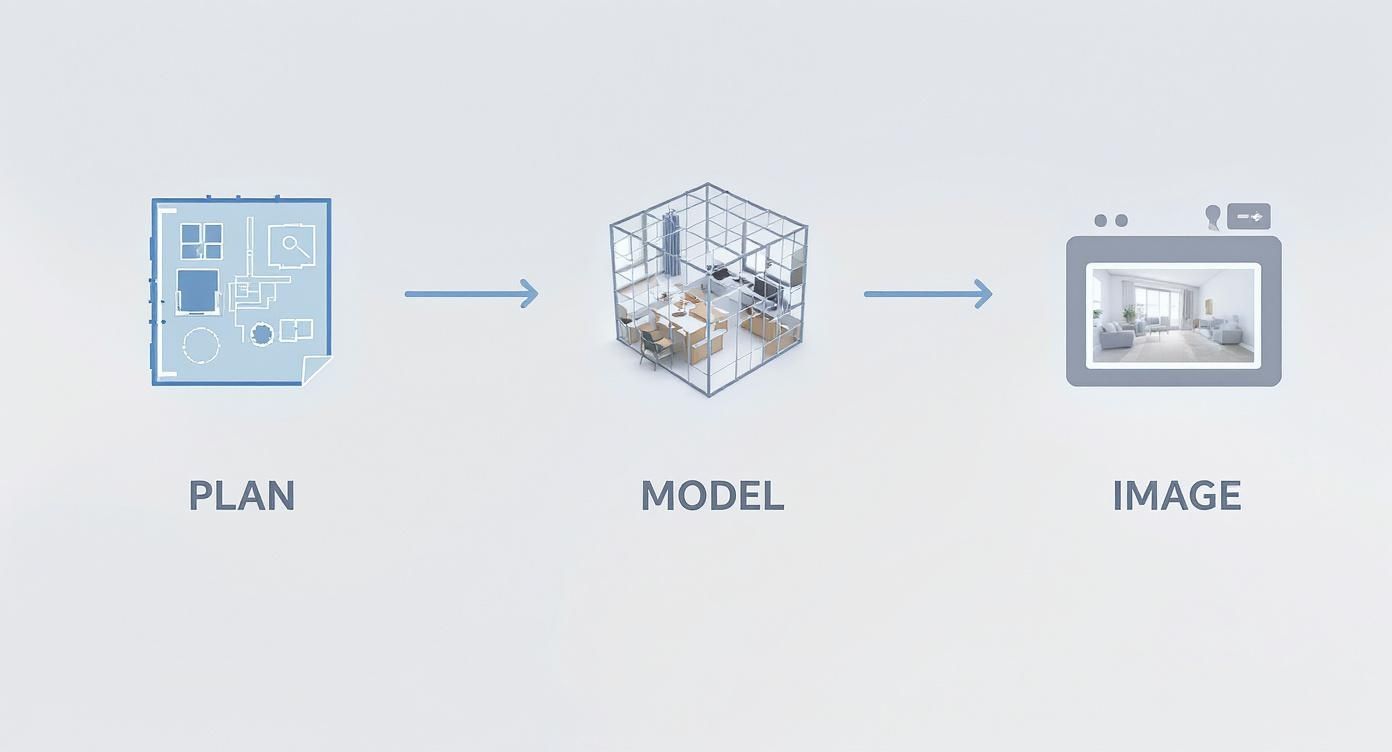 PLAN

MODEL

IMAGE